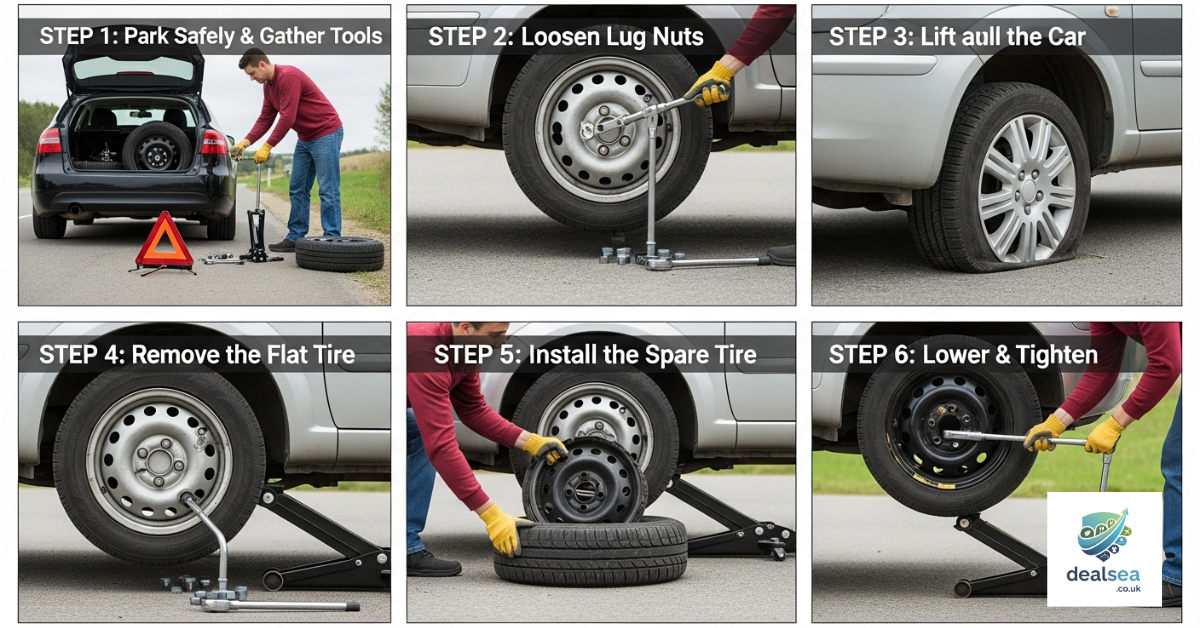 STEP 1: Park Safely & Gather Tools

STEP 2: Loosen Lug Nuts

STEP 3: Lift aull the Car

STEP 4: Remove the Flat Tire

STEP 5: Install the Spare Tire

STEP 6: Lower & Tighten

dealsea
.co.uk